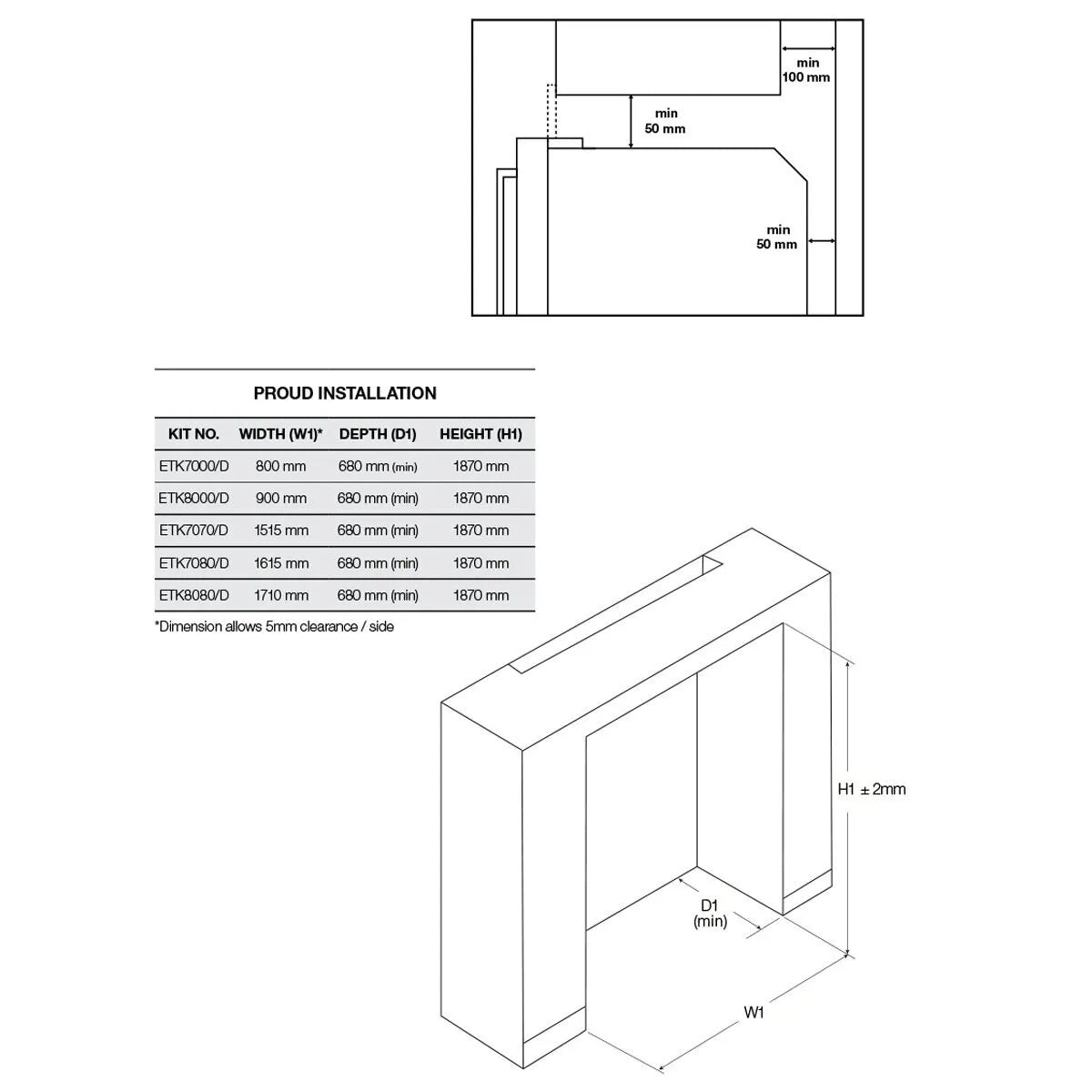 min
100 mm

min
50 mm

min
50 mm

PROUD INSTALLATION

| KIT NO. | WIDTH (W1)* | DEPTH (D1) | HEIGHT (H1) |
|---|---|---|---|
| ETK7000/D | 800 mm | 680 mm (min) | 1870 mm |
| ETK8000/D | 900 mm | 680 mm (min) | 1870 mm |
| ETK7070/D | 1515 mm | 680 mm (min) | 1870 mm |
| ETK7080/D | 1615 mm | 680 mm (min) | 1870 mm |
| ETK8080/D | 1710 mm | 680 mm (min) | 1870 mm |

*Dimension allows 5mm clearance / side

H1 ± 2mm

D1
(min)

W1