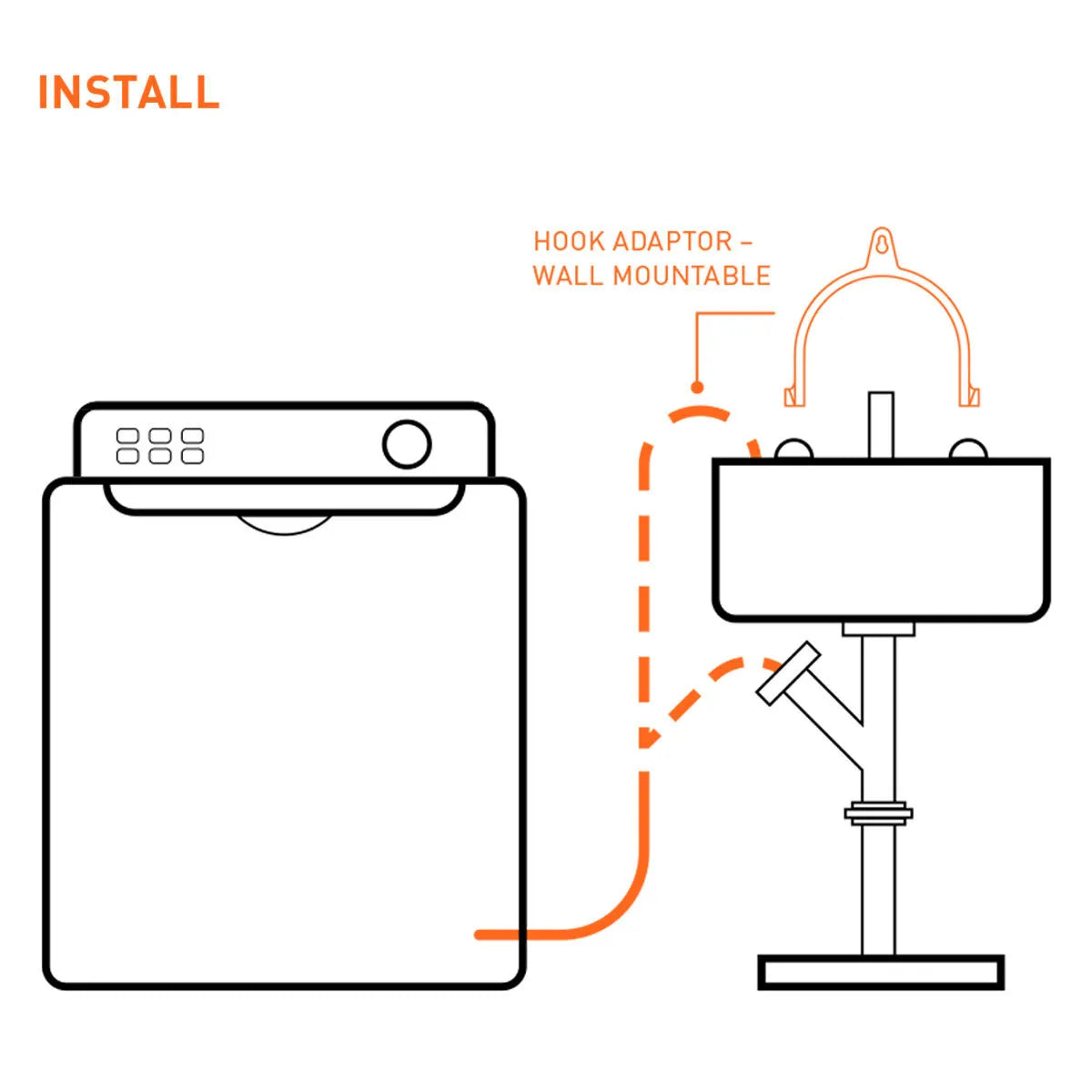 INSTALL

HOOK ADAPTOR – WALL MOUNTABLE