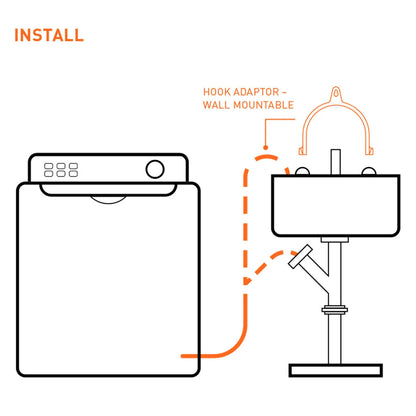 INSTALL

HOOK ADAPTOR – WALL MOUNTABLE